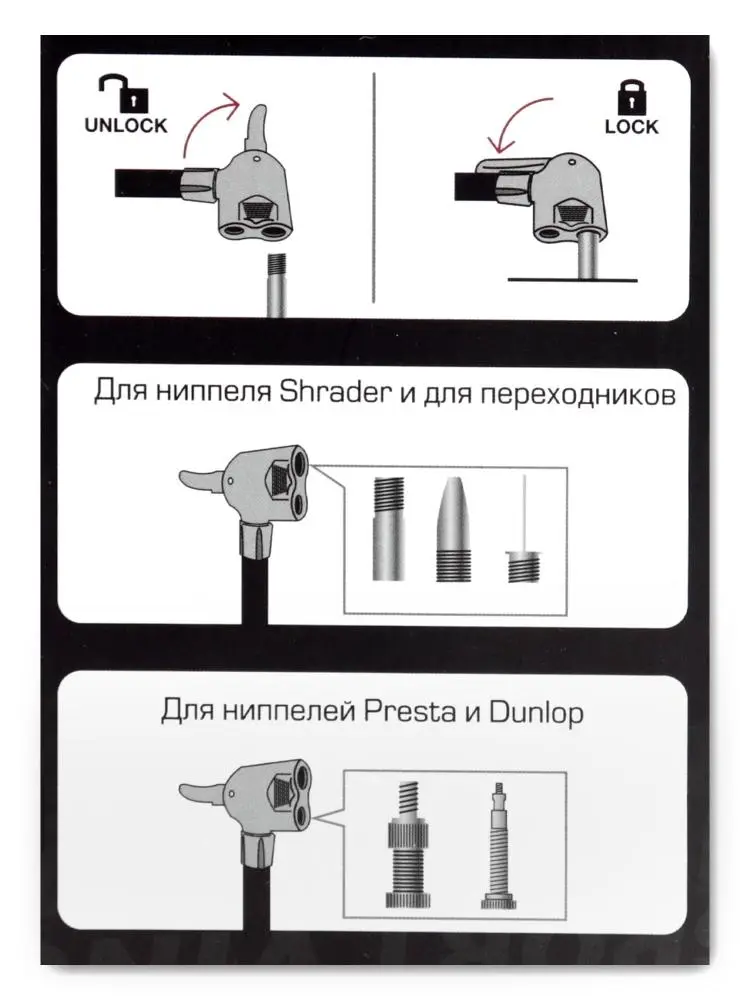 UNLOCK

LOCK

Для ниппеля Shrader и для переходников

Для ниппелей Presta и Dunlop